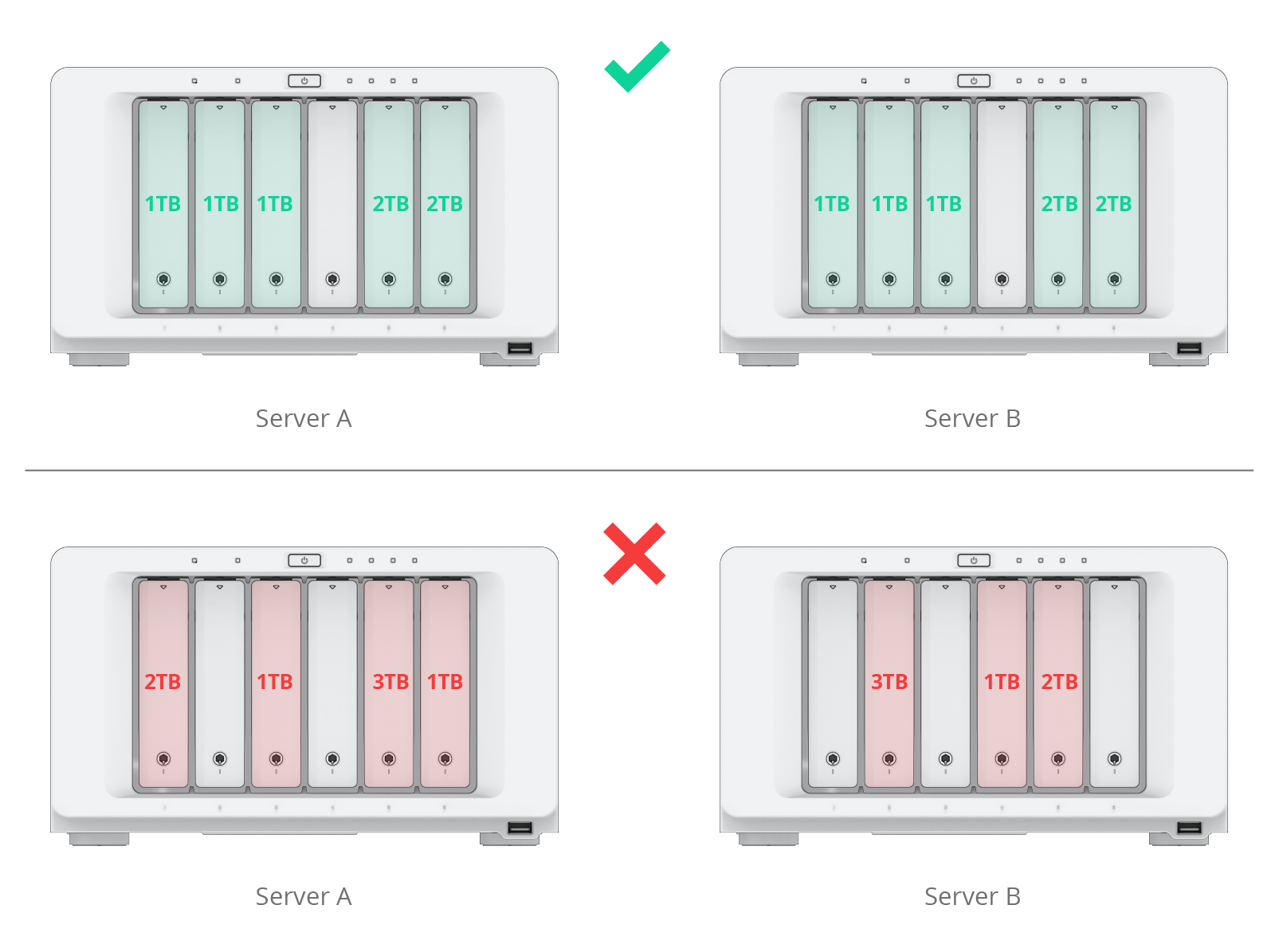 1TB 1TB 1TB 2TB 2TB

Server A

1TB 1TB 1TB 2TB 2TB

Server B

2TB 1TB 3TB 1TB

Server A

3TB 1TB 2TB

Server B