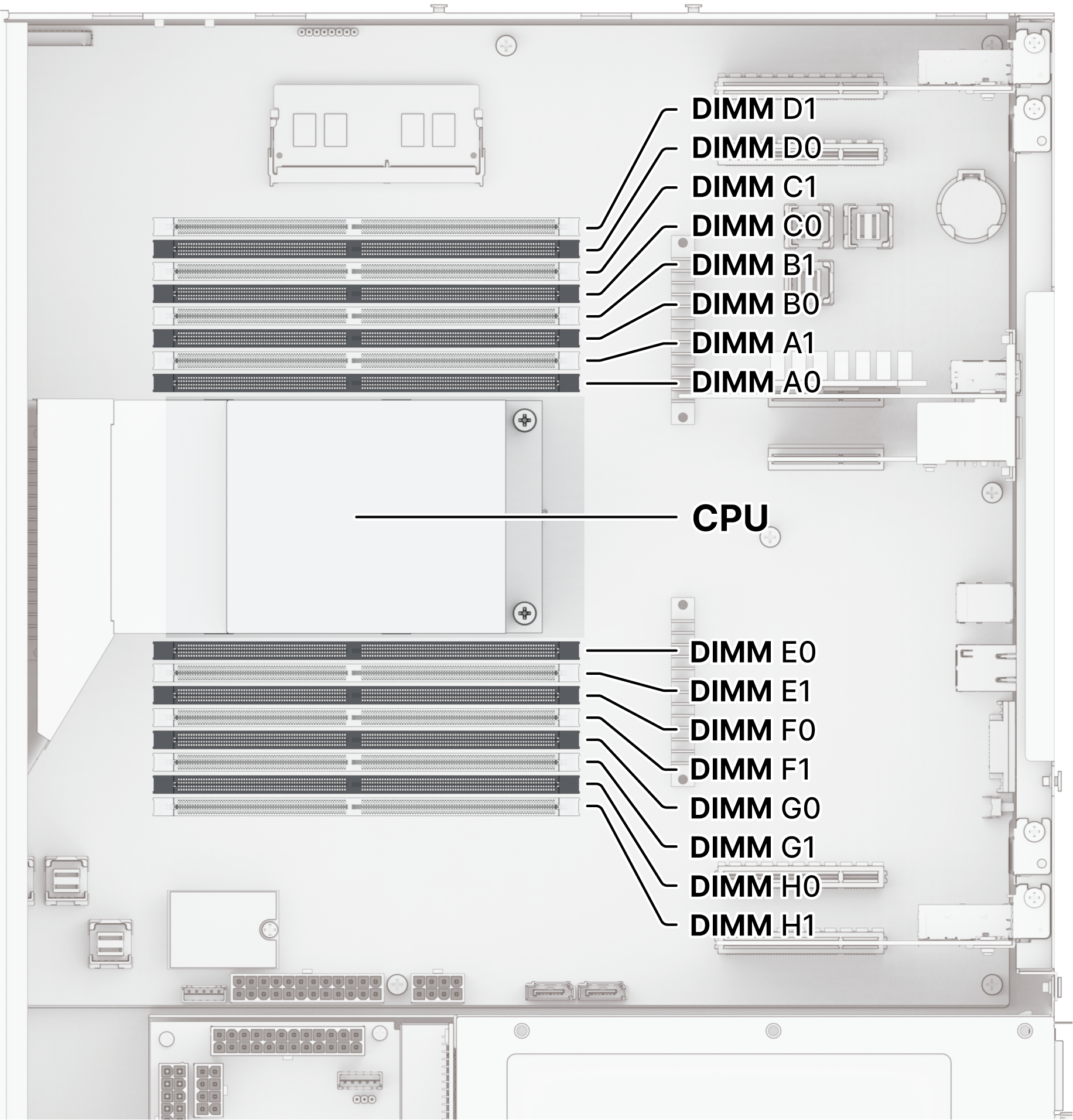 DIMM D1
DIMM D0
DIMM C1
DIMM C0
DIMM B1
DIMM B0
DIMM A1
DIMM A0
CPU
DIMM E0
DIMM E1
DIMM F0
DIMM F1
DIMM G0
DIMM G1
DIMM H0
DIMM H1