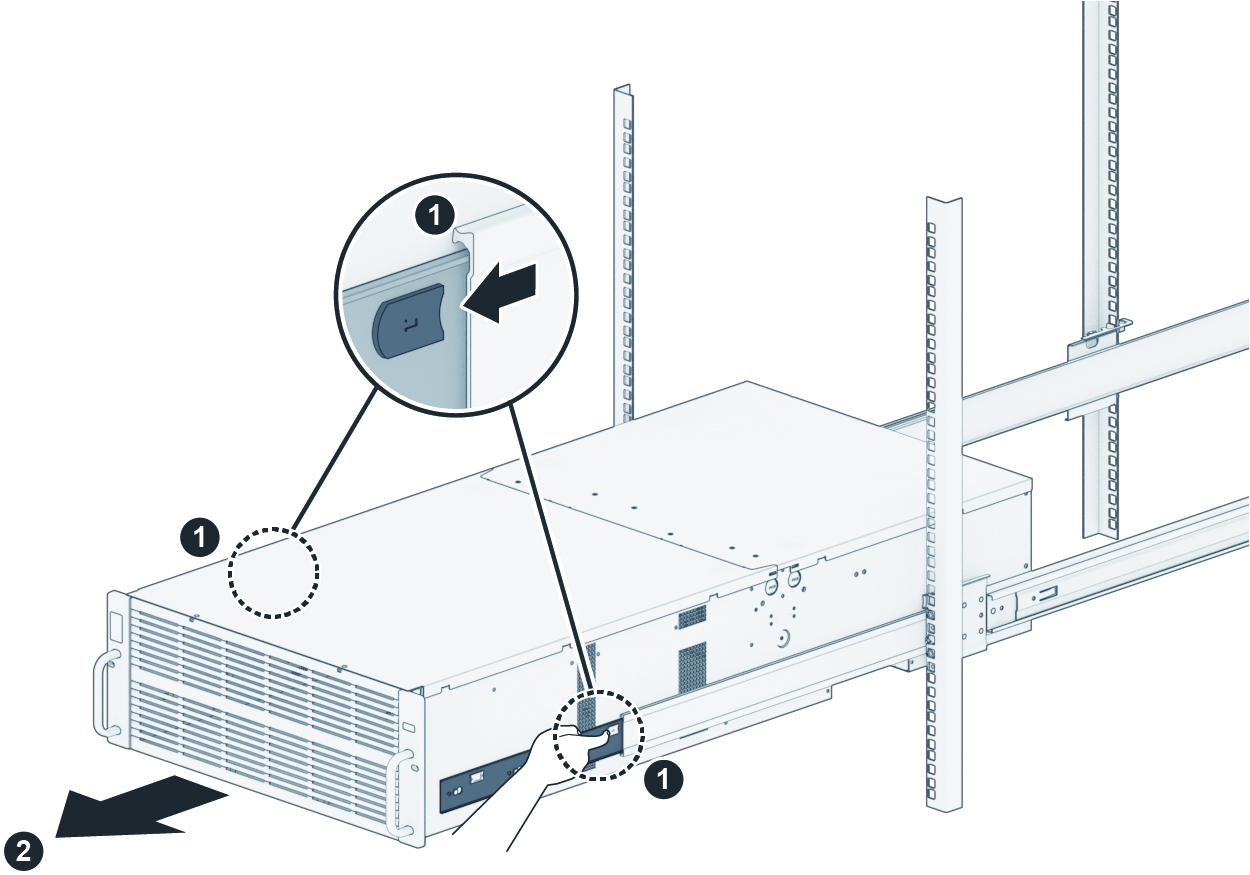 1
1
1
2