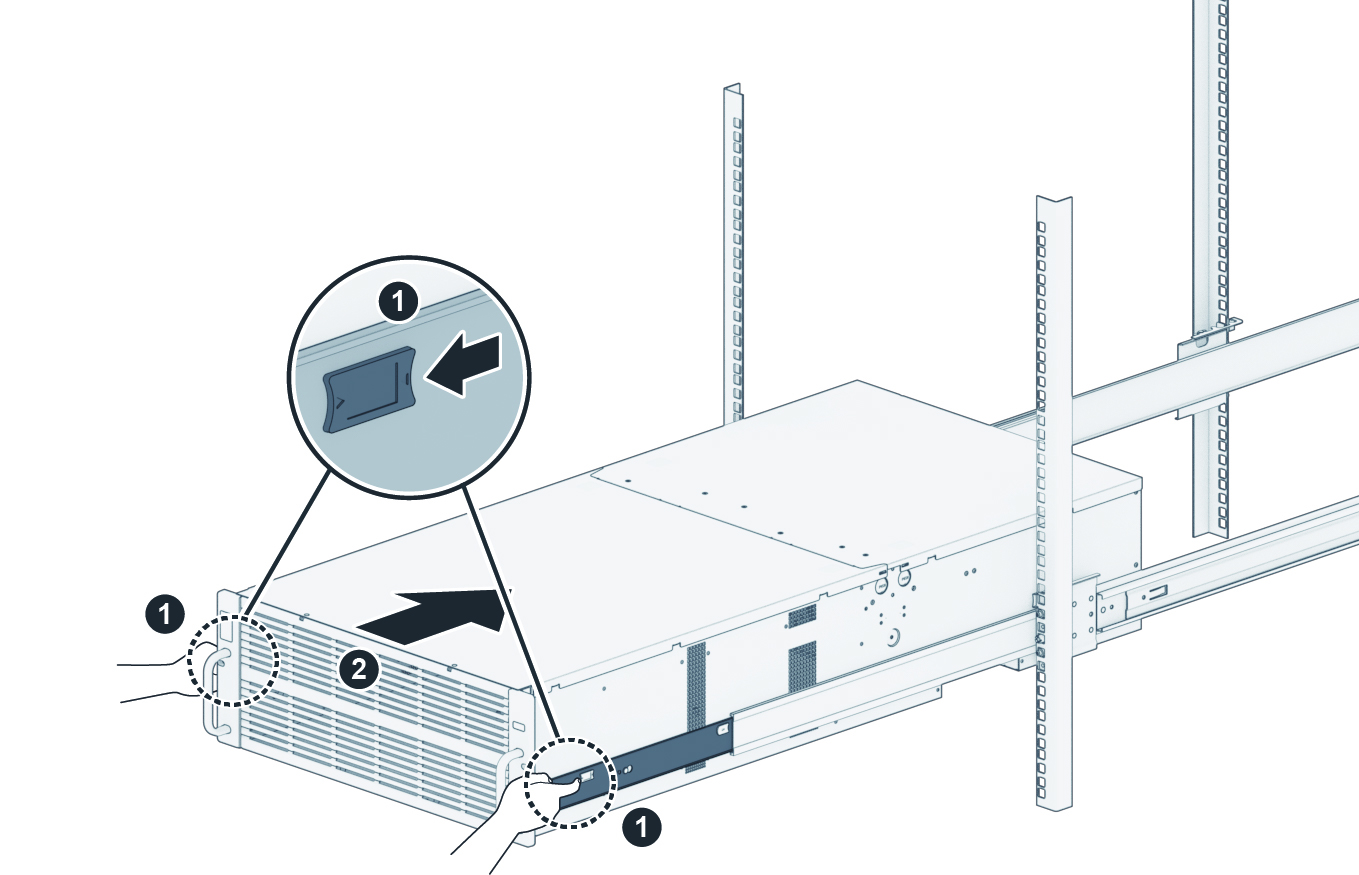 1
1
2
1