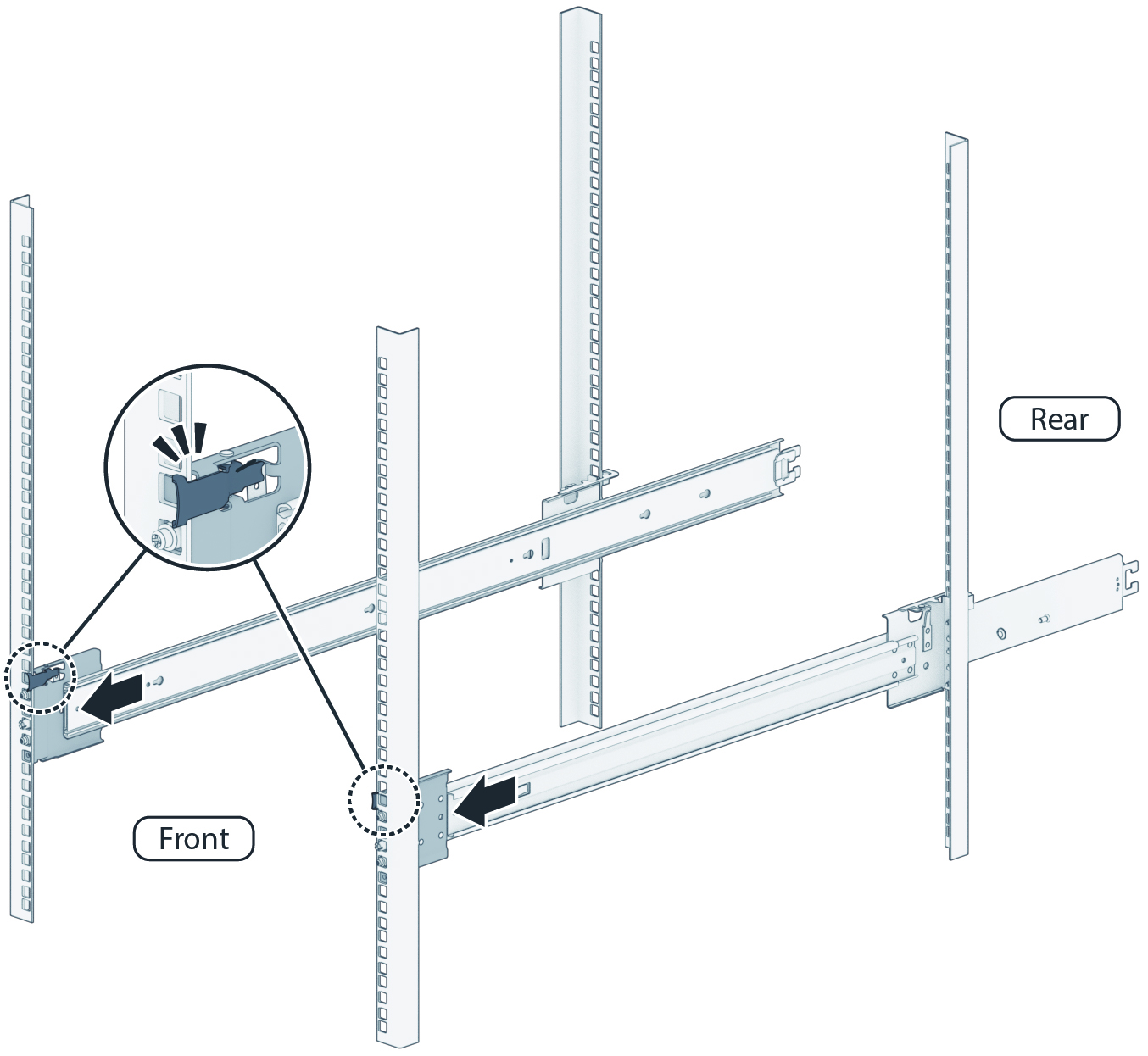 Rear

Front