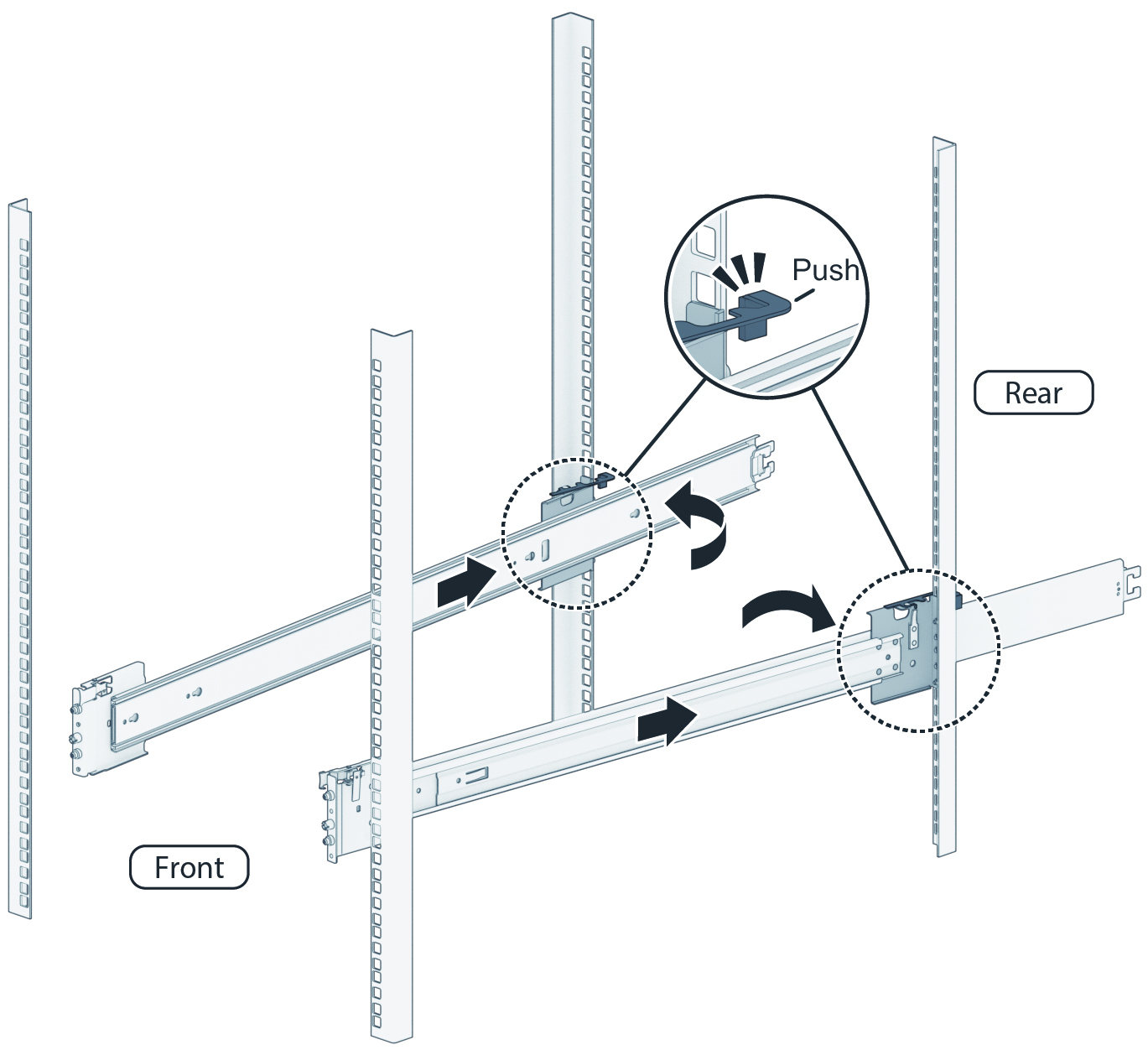 Push

Rear

Front