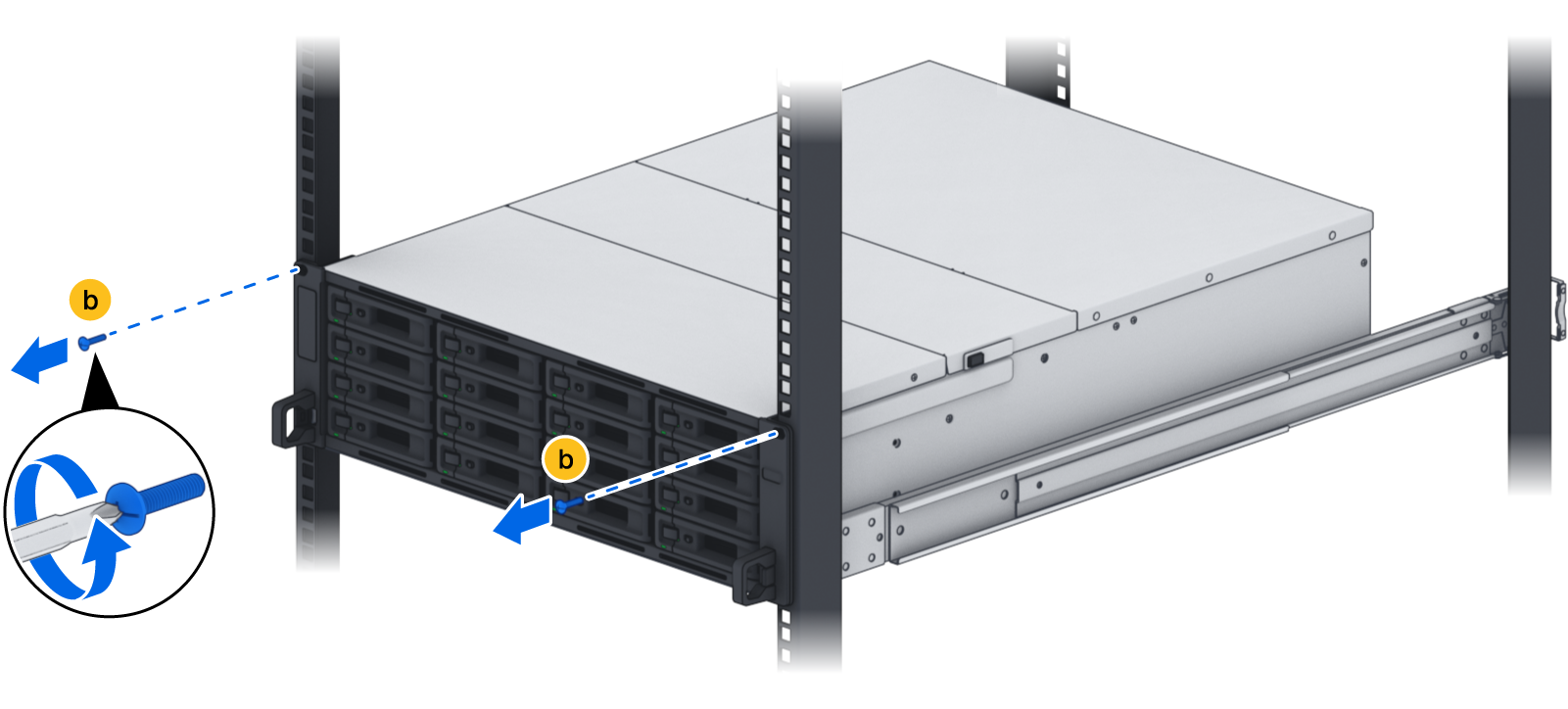 b

b