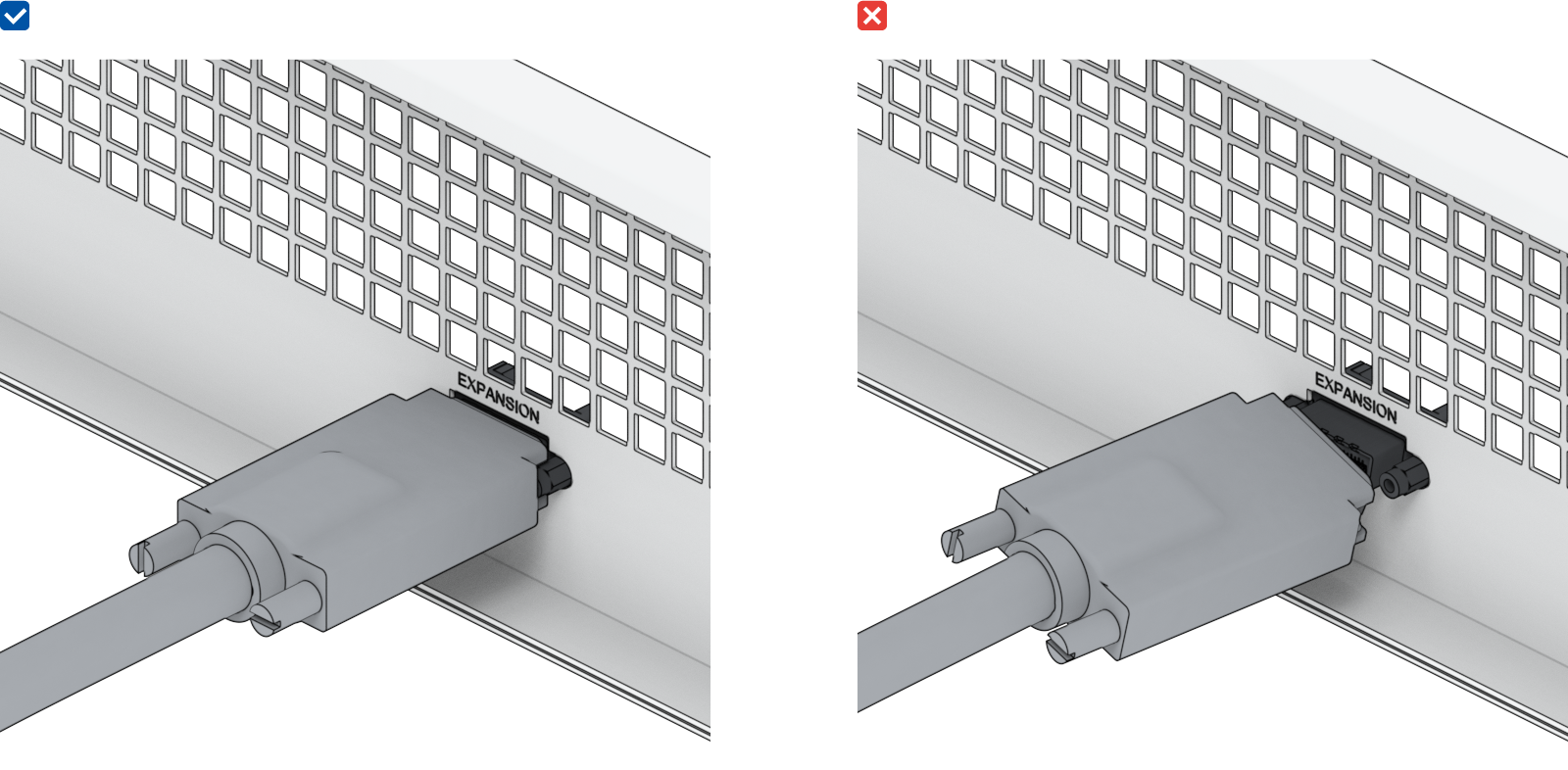 EXPANSION

EXPANSION